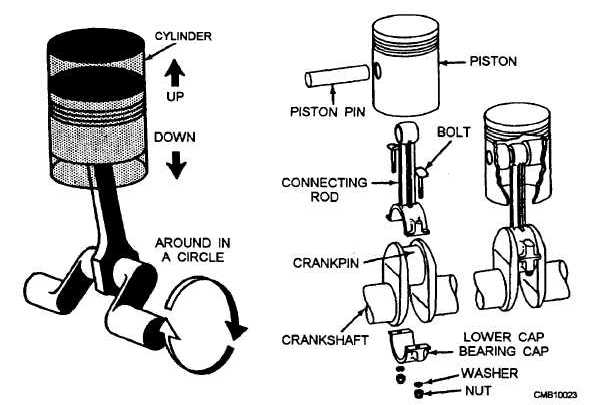 CYLINDER
UP
DOWN
AROUND IN A CIRCLE
PISTON
PISTON PIN
BOLT
CONNECTING ROD
CRANKPIN
CRANKSHAFT
LOWER CAP BEARING CAP
WASHER
NUT
CMB10023